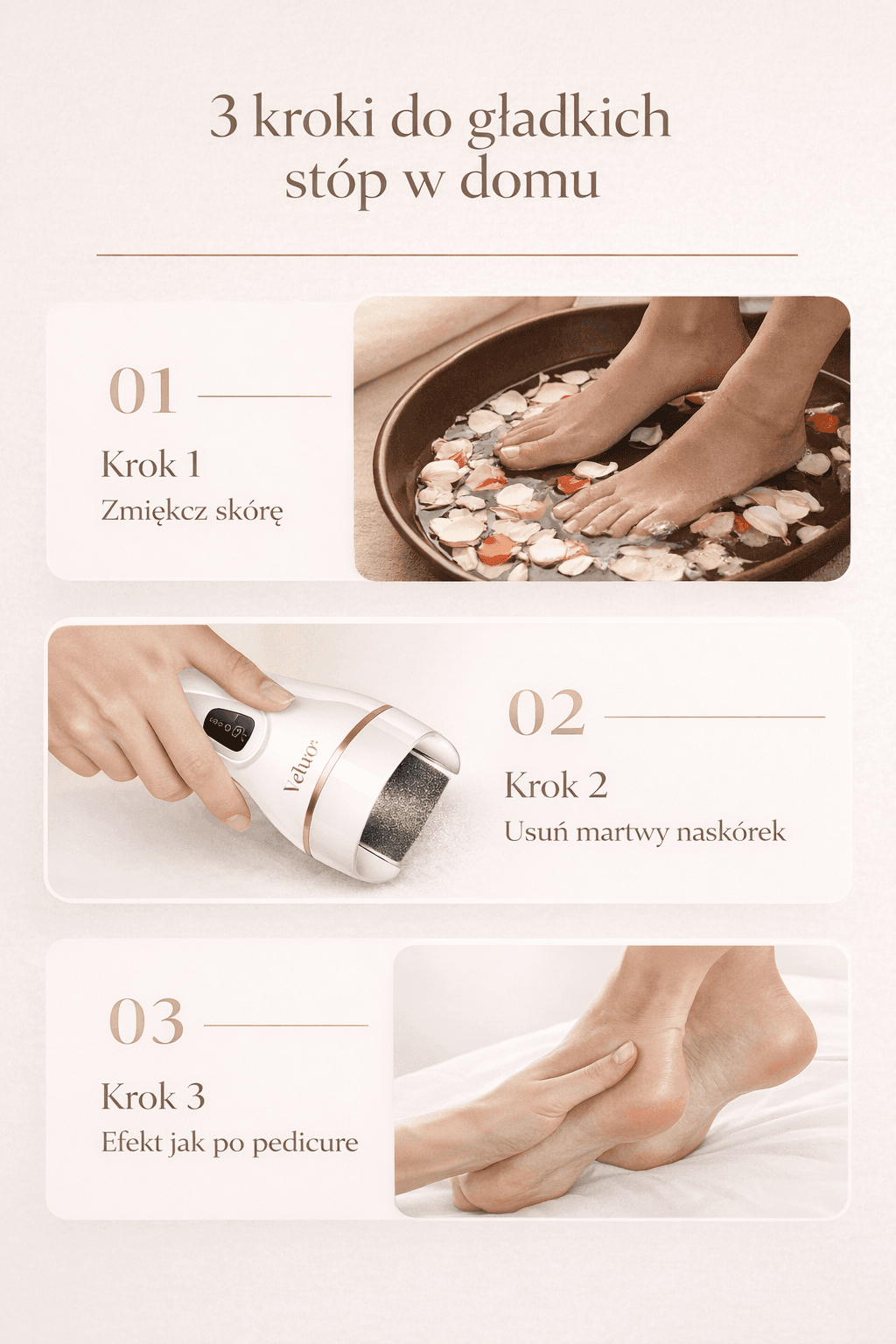 3 kroki do gładkich stóp w domu

01

Krok 1
Zmiękcz skórę

Veluor

02

Krok 2
Usuń martwy naskórek

03

Krok 3
Efekt jak po pedicure